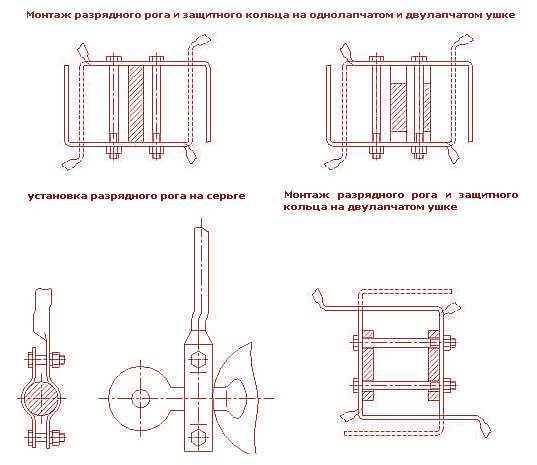 Монтаж разрядного рога и защитного кольца на однолапчатом и двулапчатом ушке

установка разрядного рога на серьге

Монтаж разрядного рога и защитного кольца на двулапчатом ушке